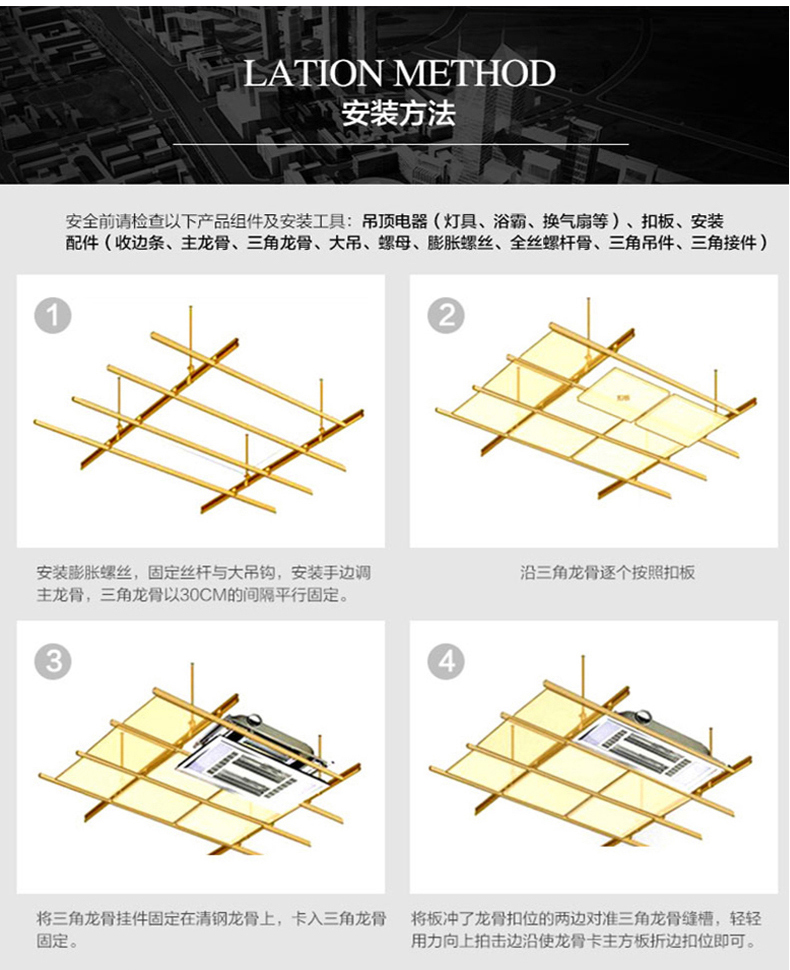 LATION METHOD
安装方法

安全前请检查以下产品组件及安装工具：吊顶电器（灯具、浴霸、换气扇等）、扣板、安装配件（收边条、主龙骨、三角龙骨、大吊、螺母、膨胀螺丝、全丝螺杆骨、三角吊件、三角接件）

1

安装膨胀螺丝，固定丝杆与大吊钩，安装手边调主龙骨，三角龙骨以30CM的间隔平行固定。

2

沿三角龙骨逐个按照扣板

3

将三角龙骨挂件固定在清钢龙骨上，卡入三角龙骨固定。

4

将板冲了龙骨扣位的两边对准三角龙骨缝槽，轻轻用力向上拍击边沿使龙骨卡主方板折边扣位即可。